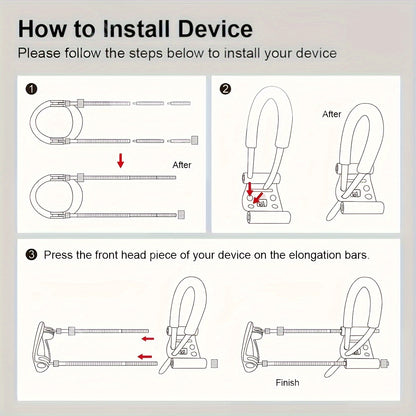 How to Install Device

Please follow the steps below to install your device

❶

After

❷

After

❸ Press the front head piece of your device on the elongation bars.

Finish